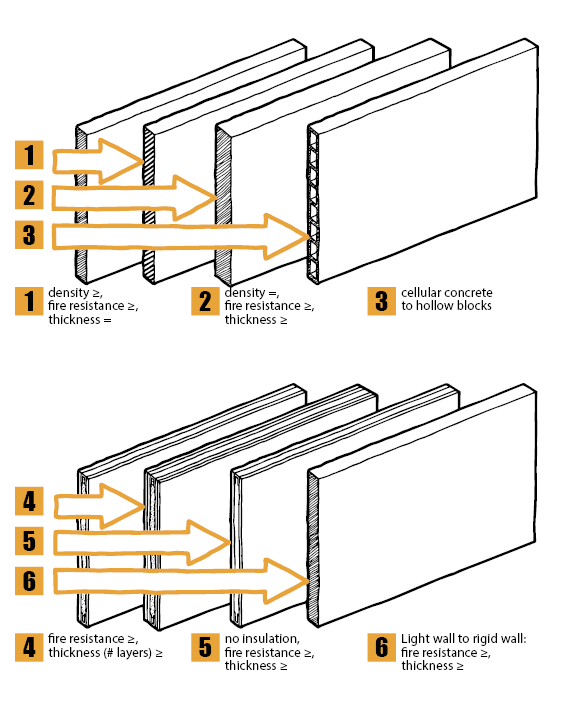 1

2

3

1 density ≥, fire resistance ≥, thickness =

2 density =, fire resistance ≥, thickness ≥

3 cellular concrete to hollow blocks

4

5

6

4 fire resistance ≥, thickness (# layers) ≥

5 no insulation, fire resistance ≥, thickness ≥

6 Light wall to rigid wall: fire resistance ≥, thickness ≥