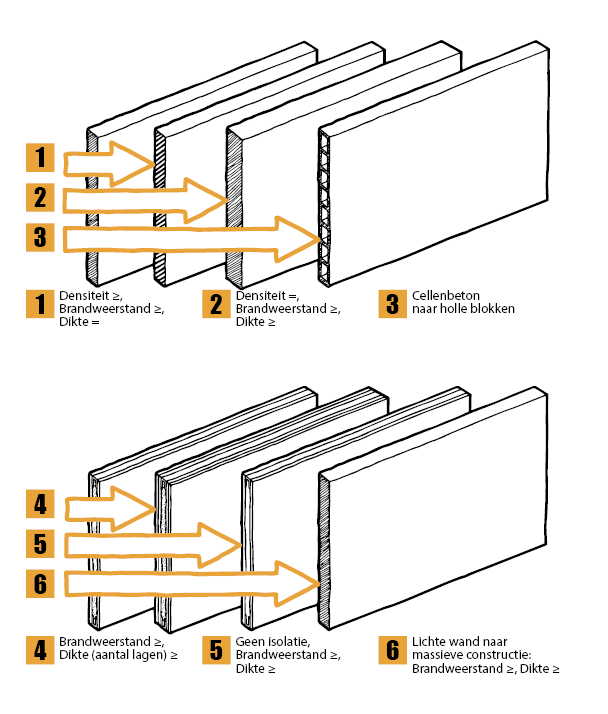 1

2

3

1 Densiteit ≥, Brandweerstand ≥, Dikte =

2 Densiteit =, Brandweerstand ≥, Dikte ≥

3 Cellenbeton naar holle blokken

4

5

6

4 Brandweerstand ≥, Dikte (aantal lagen) ≥

5 Geen isolatie, Brandweerstand ≥, Dikte ≥

6 Lichte wand naar massieve constructie: Brandweerstand ≥, Dikte ≥