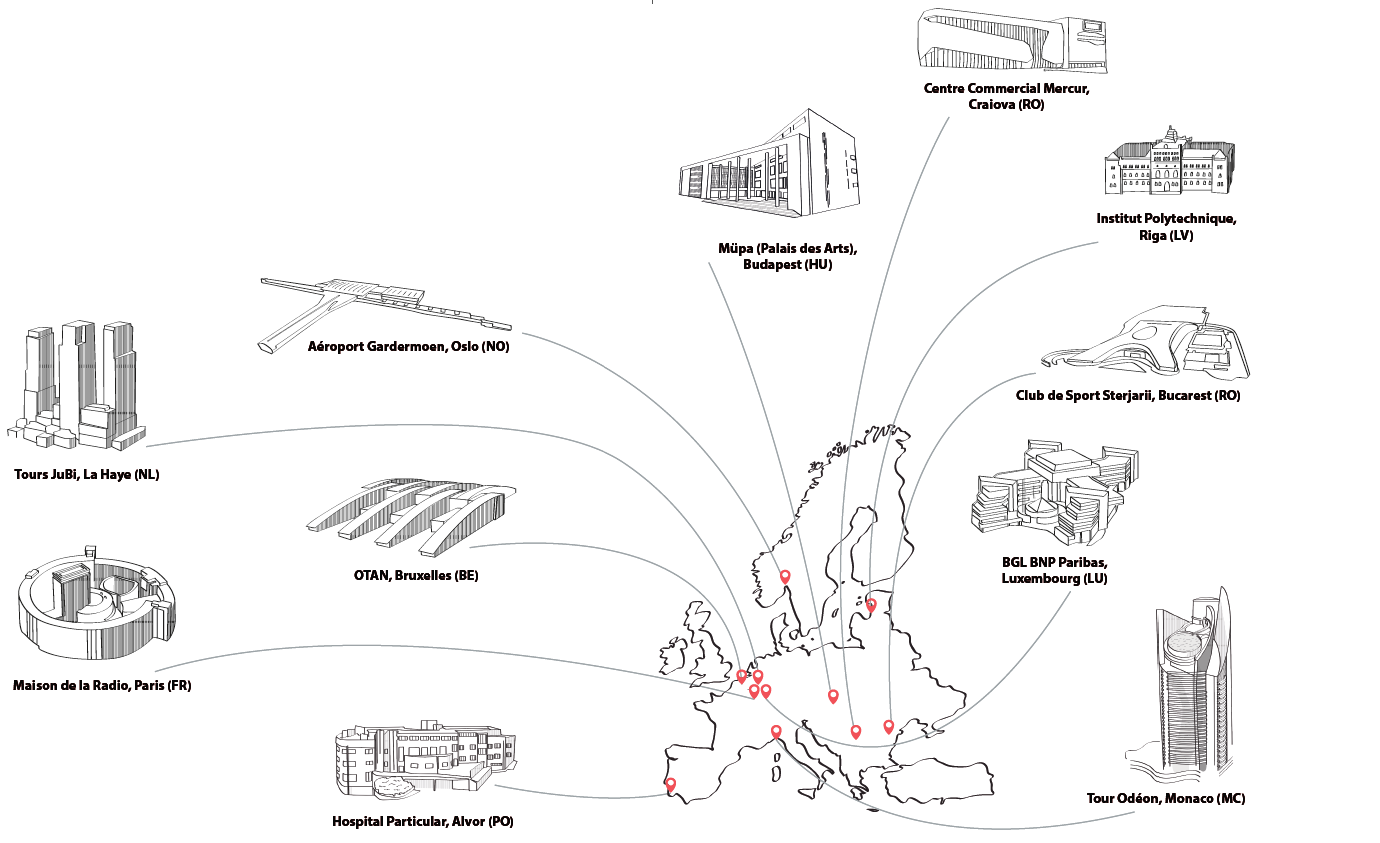 Centre Commercial Mercur, Craiova (RO)

Müpa (Palais des Arts), Budapest (HU)

Institut Polytechnique, Riga (LV)

Aéroport Gardermoen, Oslo (NO)

Club de Sport Sterjarii, Bucarest (RO)

Tours JuBi, La Haye (NL)

OTAN, Bruxelles (BE)

BGL BNP Paribas, Luxembourg (LU)

Maison de la Radio, Paris (FR)

Tour Odéon, Monaco (MC)

Hospital Particular, Alvor (PO)