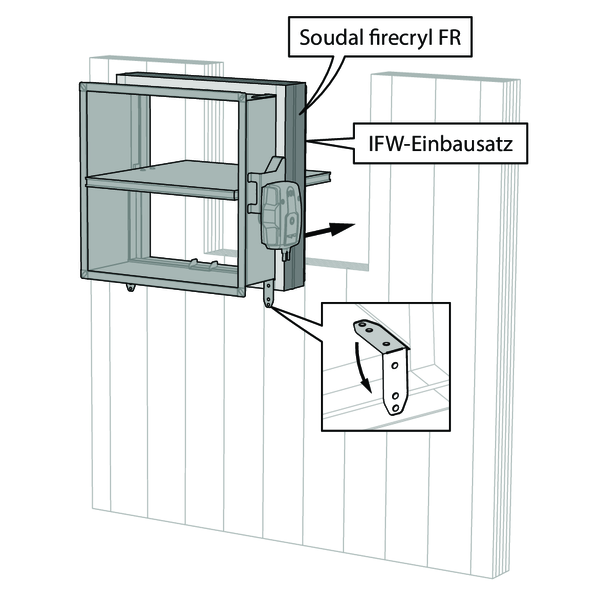 Soudal firecryl FR

IFW-Einbausatz