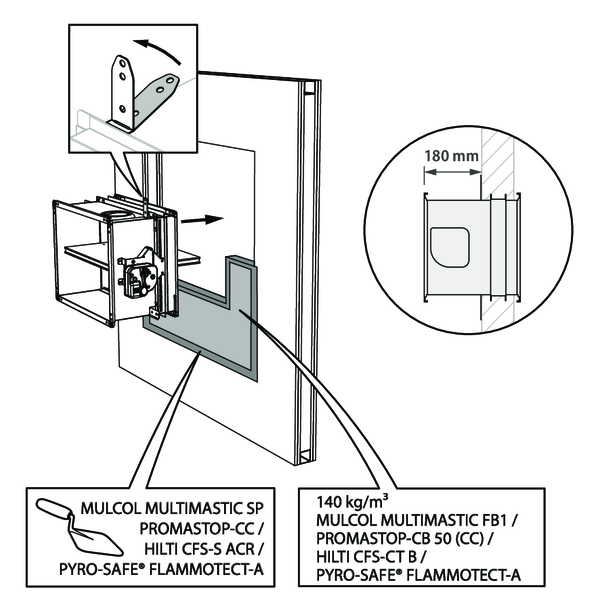 180 mm

MULCOL MULTIMASTIC SP
PROMASTOP-CC /
HILTI CFS-S ACR /
PYRO-SAFE® FLAMMOTECT-A

140 kg/m³
MULCOL MULTIMASTIC FB1 /
PROMASTOP-CB 50 (CC) /
HILTI CFS-CT B /
PYRO-SAFE® FLAMMOTECT-A