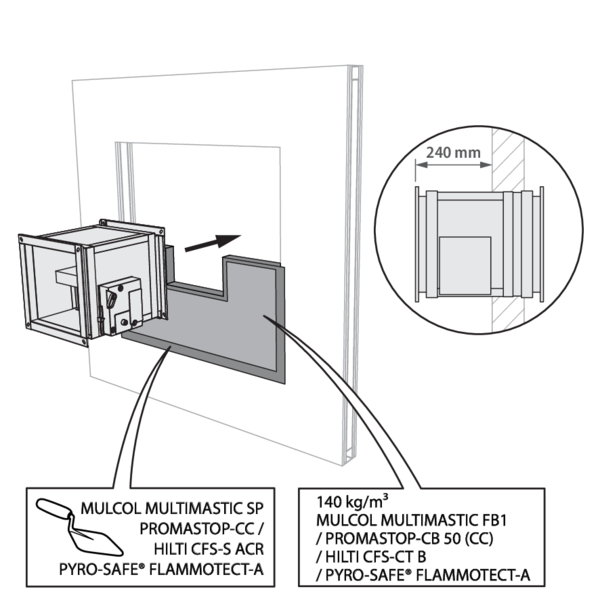 240 mm

MULCOL MULTIMASTIC SP
PROMASTOP-CC /
HILTI CFS-S ACR
PYRO-SAFE® FLAMMOTECT-A

140 kg/m³
MULCOL MULTIMASTIC FB1
/ PROMASTOP-CB 50 (CC)
/ HILTI CFS-CT B
/ PYRO-SAFE® FLAMMOTECT-A