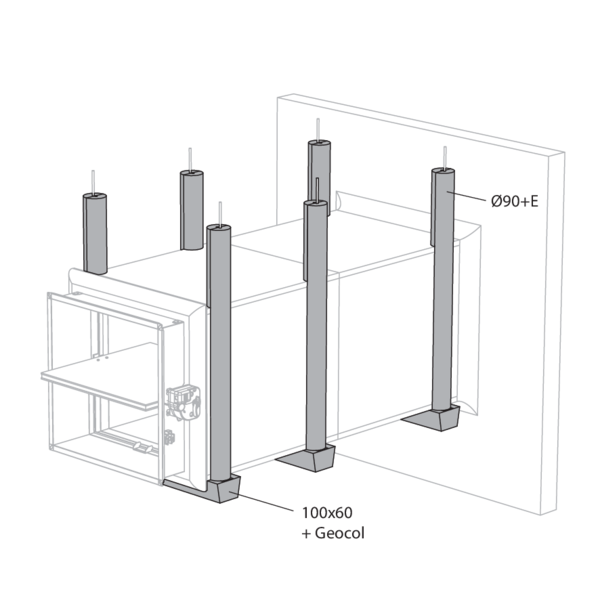 Ø90+E

100x60
+ Geocol