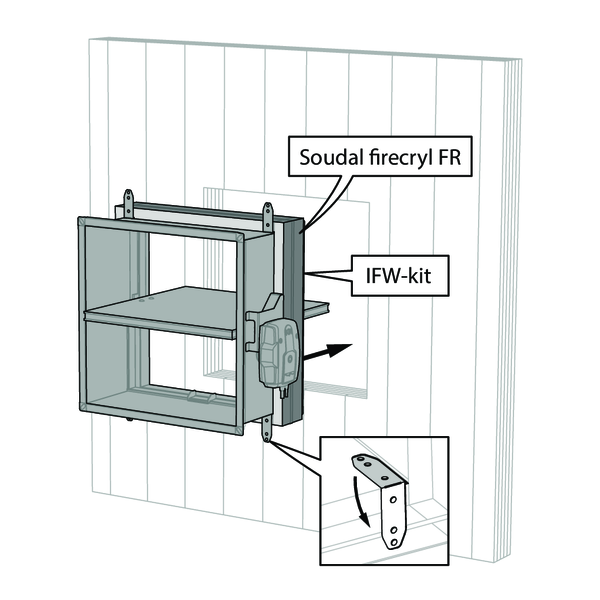 Soudal firecryl FR

IFW-kit