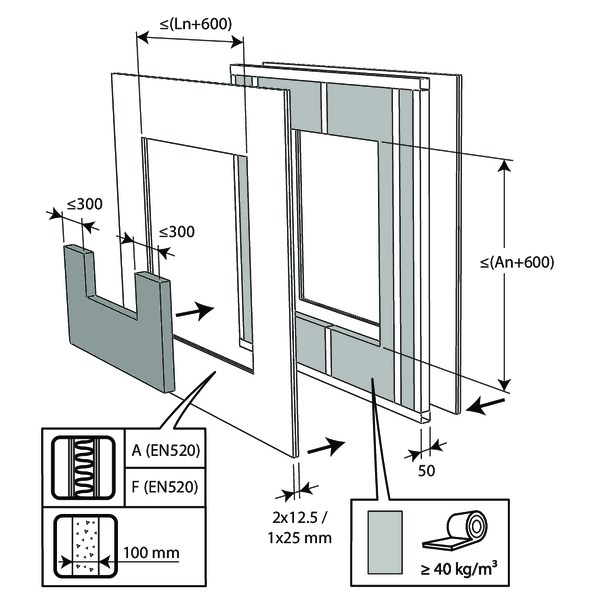 ≤(Ln+600)

≤300

≤300

≤(An+600)

A (EN520)

F (EN520)

100 mm

2x12.5 / 1x25 mm

50

≥ 40 kg/m³