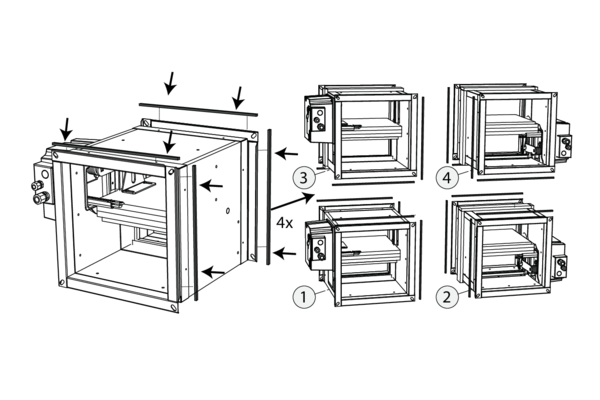 4x

3

4

1

2