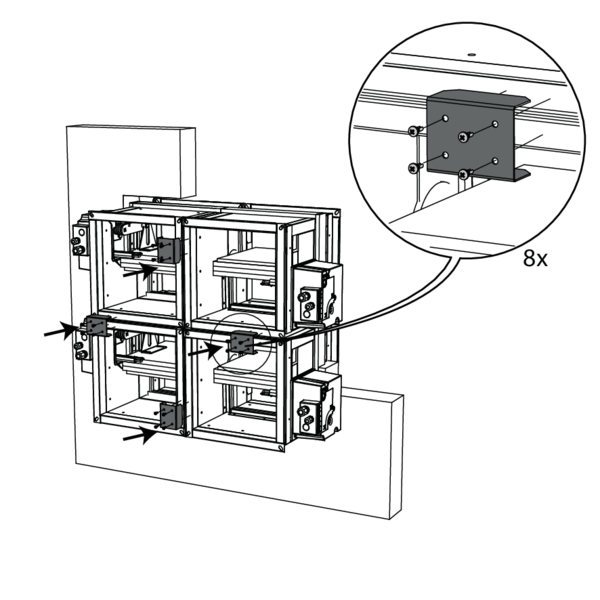 8x