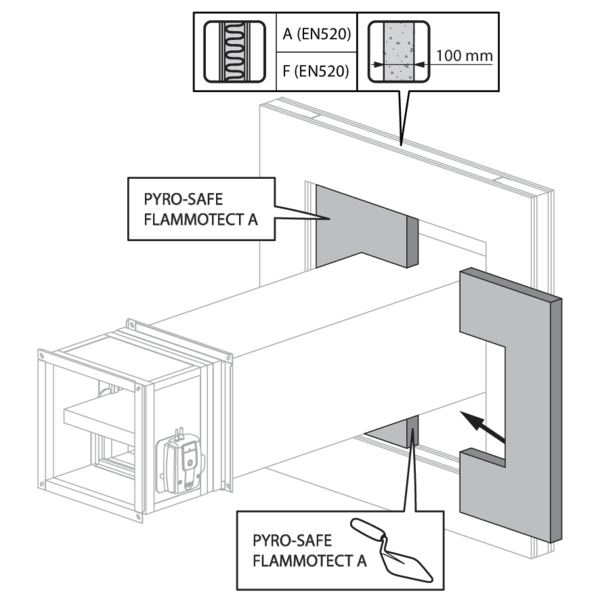 A (EN520)
F (EN520)
100 mm

PYRO-SAFE FLAMMOTECT A

PYRO-SAFE FLAMMOTECT A