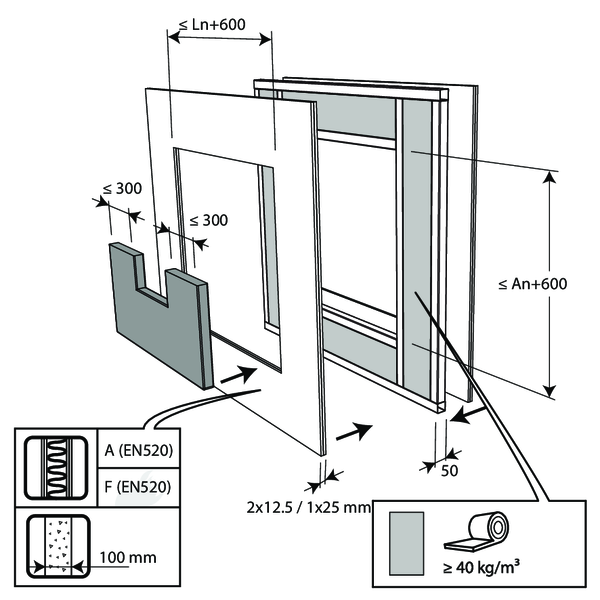 ≤ Ln+600

≤ 300

≤ 300

≤ An+600

50

2x12.5 / 1x25 mm

A (EN520)

F (EN520)

100 mm

≥ 40 kg/m³