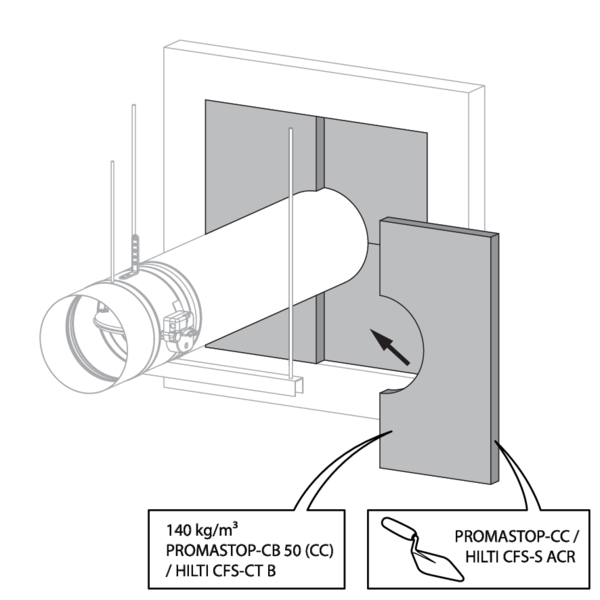 140 kg/m³
PROMASTOP-CB 50 (CC)
/ HILTI CFS-CT B

PROMASTOP-CC /
HILTI CFS-S ACR