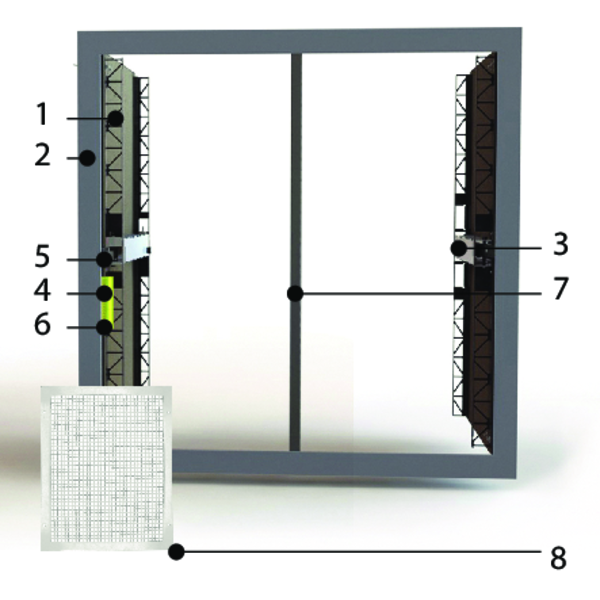 1
2
5
4
6
3
7
8