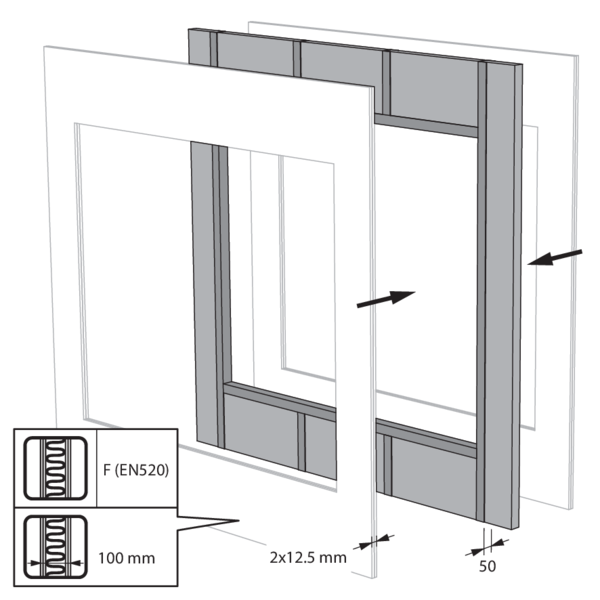 F (EN520)

100 mm

2x12.5 mm

50