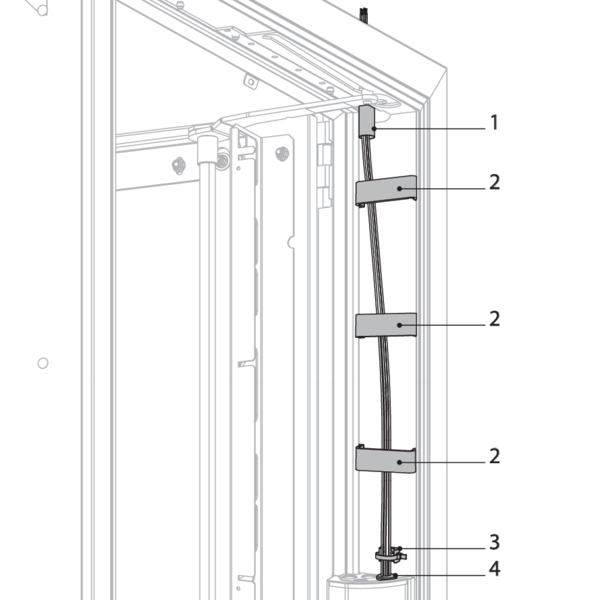 1
2
2
2
3
4