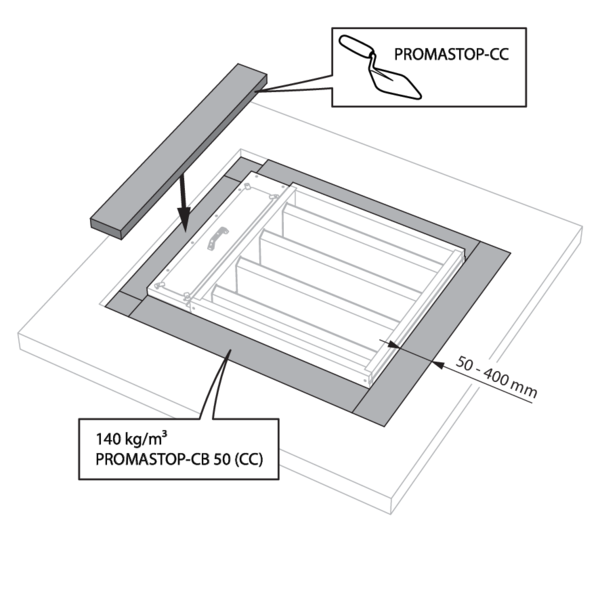 PROMASTOP-CC

50 - 400 mm

140 kg/m³
PROMASTOP-CB 50 (CC)