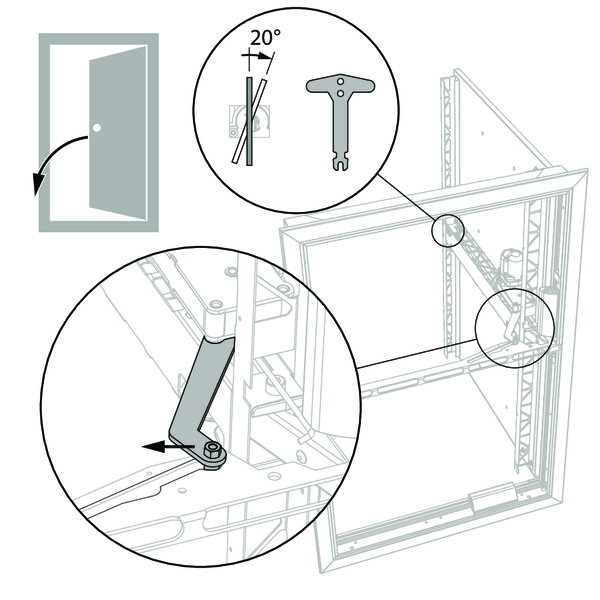 20°