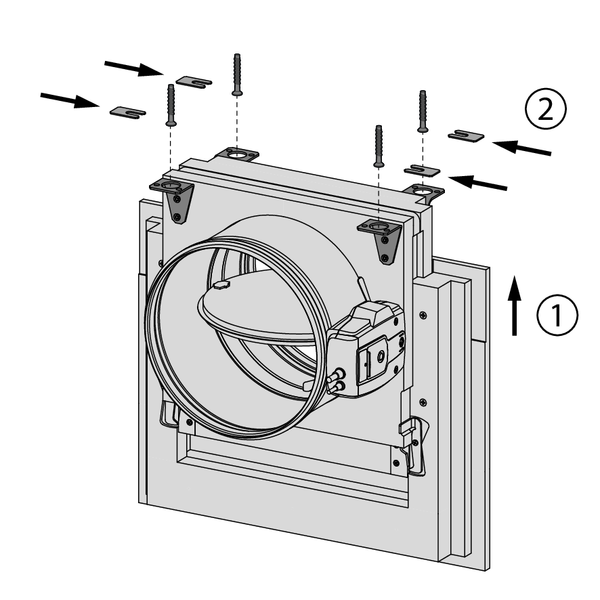 ②

①