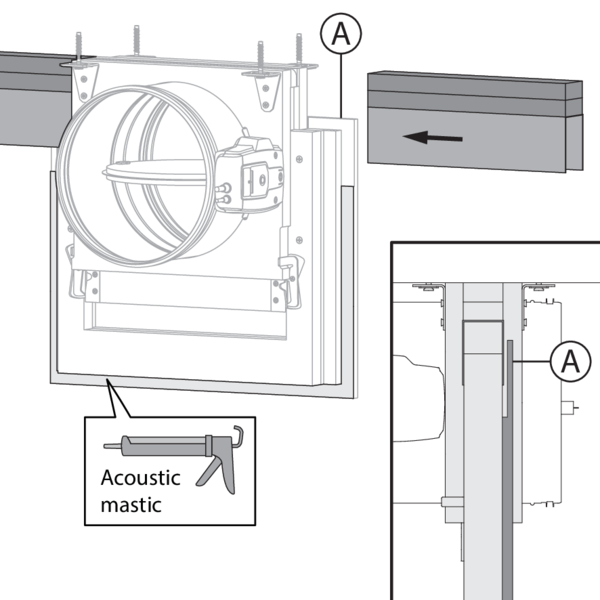 A

Acoustic mastic

A