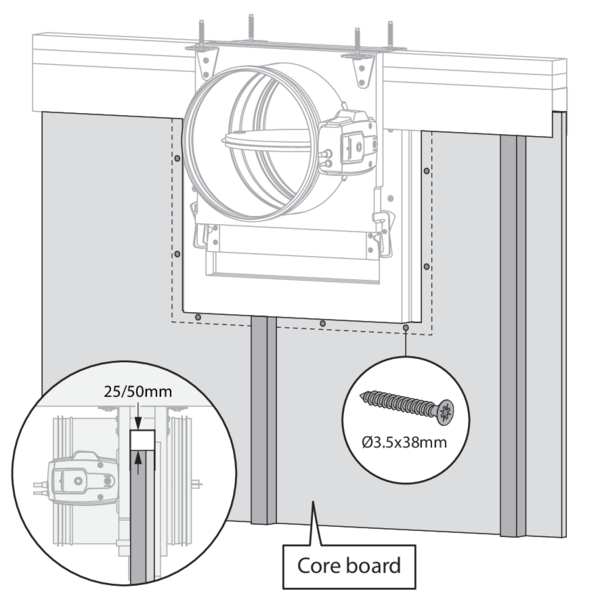 25/50mm

Ø3.5x38mm

Core board