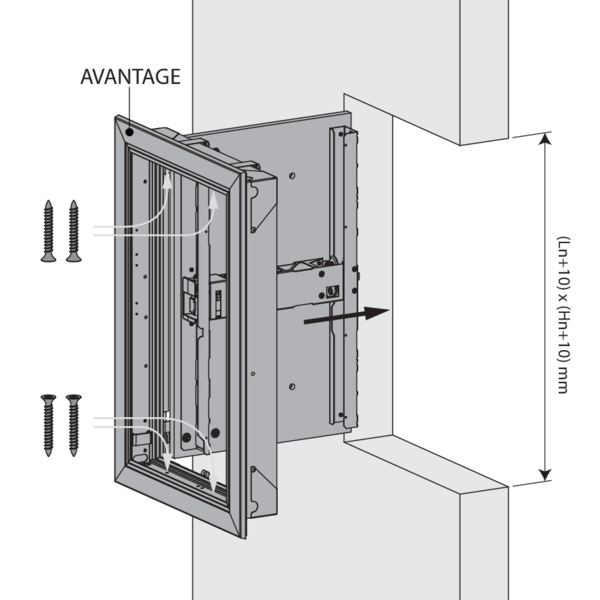 AVANTAGE

(Ln+10) x (Hn+10) mm