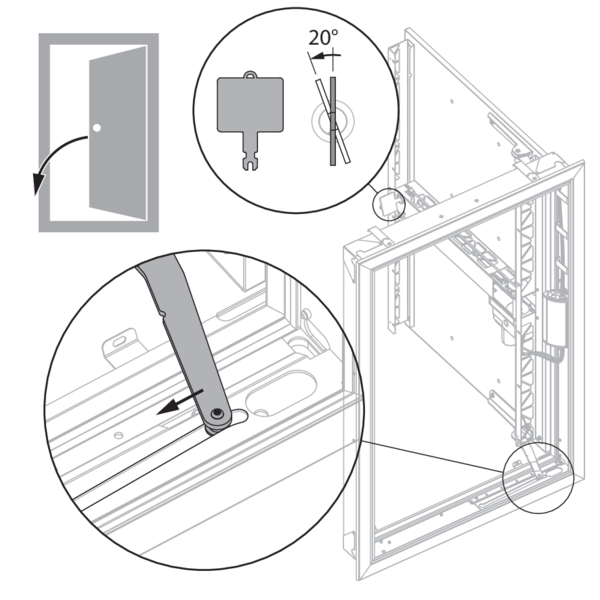 20°